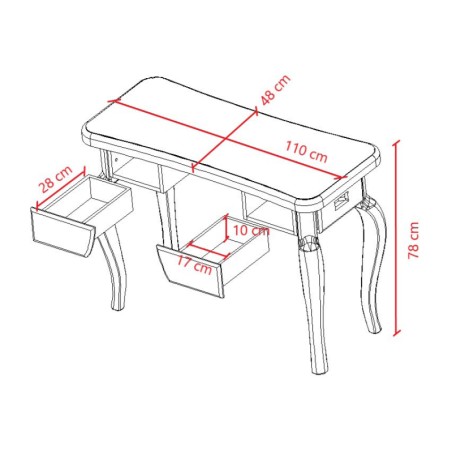 48 cm
110 cm
28 cm
10 cm
17 cm
78 cm